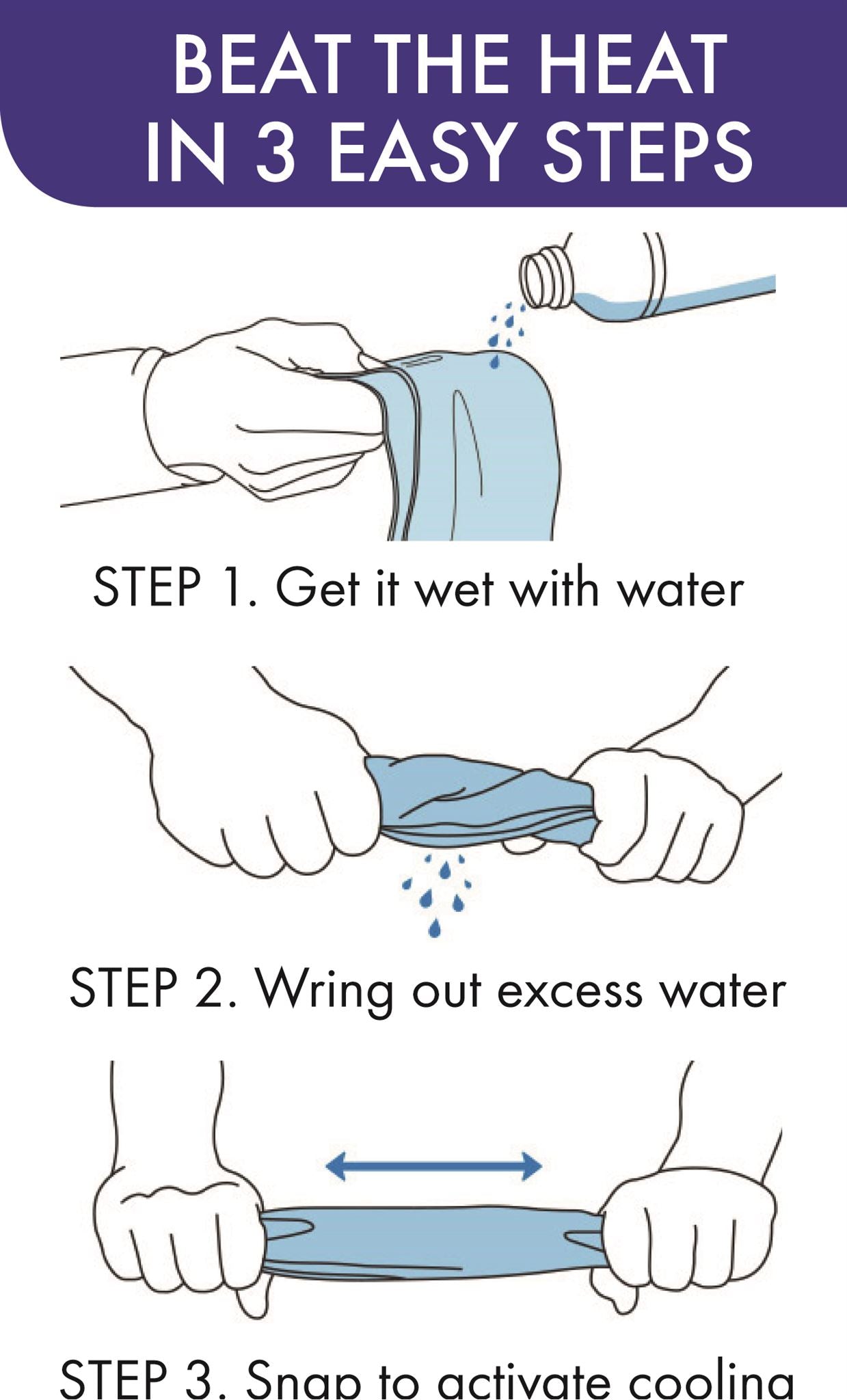 BEAT THE HEAT IN 3 EASY STEPS

STEP 1. Get it wet with water

STEP 2. Wring out excess water

STEP 3. Snap to activate cooling