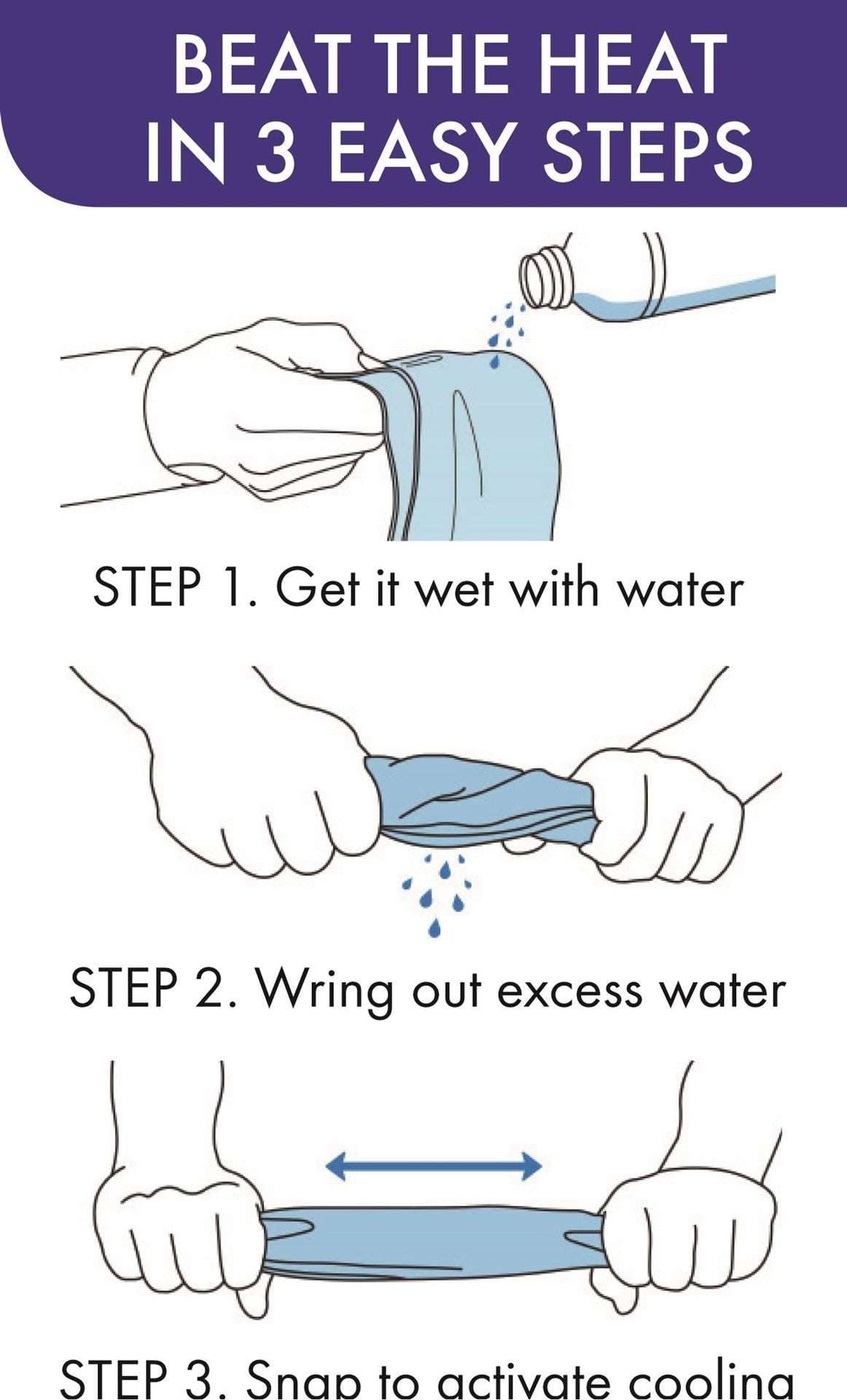 BEAT THE HEAT IN 3 EASY STEPS

STEP 1. Get it wet with water

STEP 2. Wring out excess water

STEP 3. Snap to activate cooling